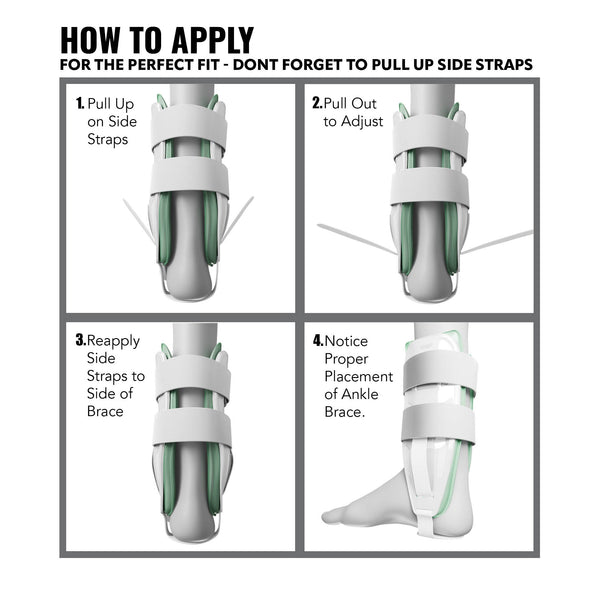 HOW TO APPLY
FOR THE PERFECT FIT - DONT FORGET TO PULL UP SIDE STRAPS

1. Pull Up on Side Straps

2. Pull Out to Adjust

3. Reapply Side Straps to Side of Brace

4. Notice Proper Placement of Ankle Brace.